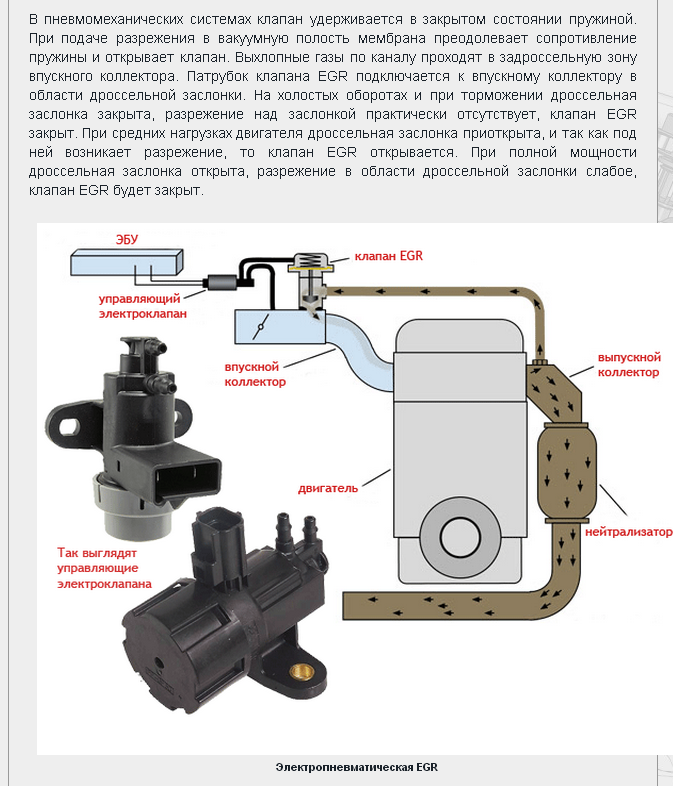 В пневмомеханических системах клапан удерживается в закрытом состоянии пружиной. При подаче разрежения в вакуумную полость мембрана преодолевает сопротивление пружины и открывает клапан. Выхлопные газы по каналу проходят в задроссельную зону впускного коллектора. Патрубок клапана EGR подключается к впускному коллектору в области дроссельной заслонки. На холостых оборотах и при торможении дроссельная заслонка закрыта, разрежение над заслонкой практически отсутствует, клапан EGR закрыт. При средних нагрузках двигателя дроссельная заслонка приоткрыта, и так как под ней возникает разрежение, то клапан EGR открывается. При полной мощности дроссельная заслонка открыта, разрежение в области дроссельной заслонки слабое, клапан EGR будет закрыт.

ЭБУ

клапан EGR

управляющий электроклапан

впускной коллектор

выпускной коллектор

двигатель

нейтрализатор

Так выглядят управляющие электроклапана

Электропневматическая EGR